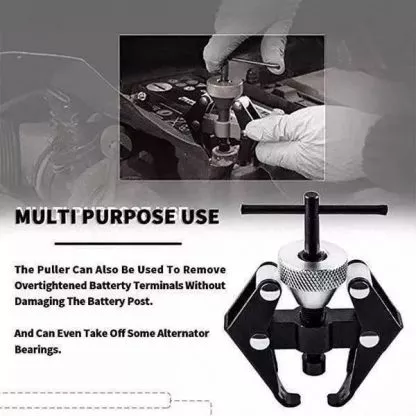 MULTI PURPOSE USE

The Puller Can Also Be Used To Remove Overtightened Batterty Terminals Without Damaging The Battery Post.

And Can Even Take Off Some Alternator Bearings.