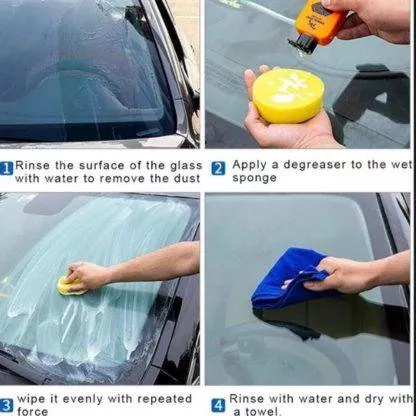 1 Rinse the surface of the glass with water to remove the dust

2 Apply a degreaser to the wet sponge

3 wipe it evenly with repeated force

4 Rinse with water and dry with a towel.