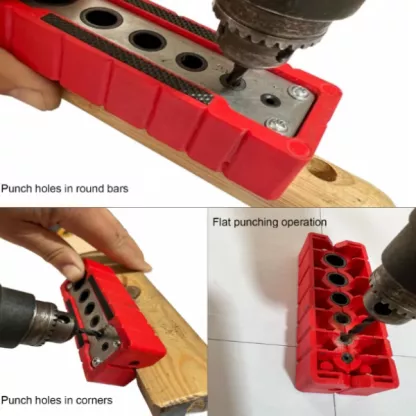 Punch holes in round bars

Punch holes in corners

Flat punching operation