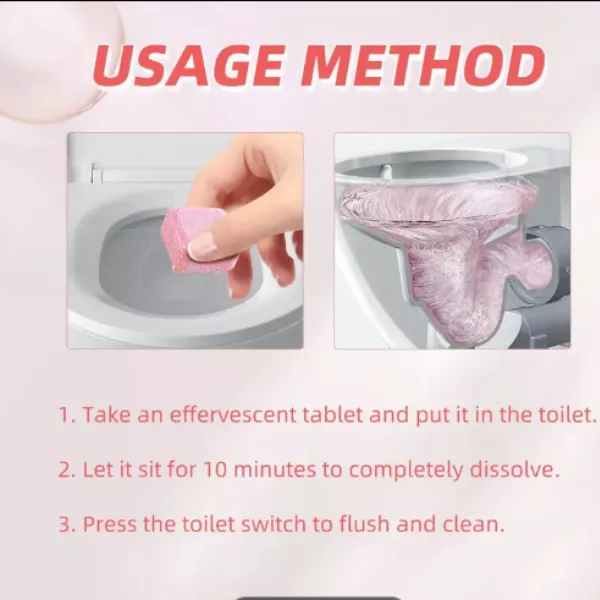 USAGE METHOD

1. Take an effervescent tablet and put it in the toilet.

2. Let it sit for 10 minutes to completely dissolve.

3. Press the toilet switch to flush and clean.